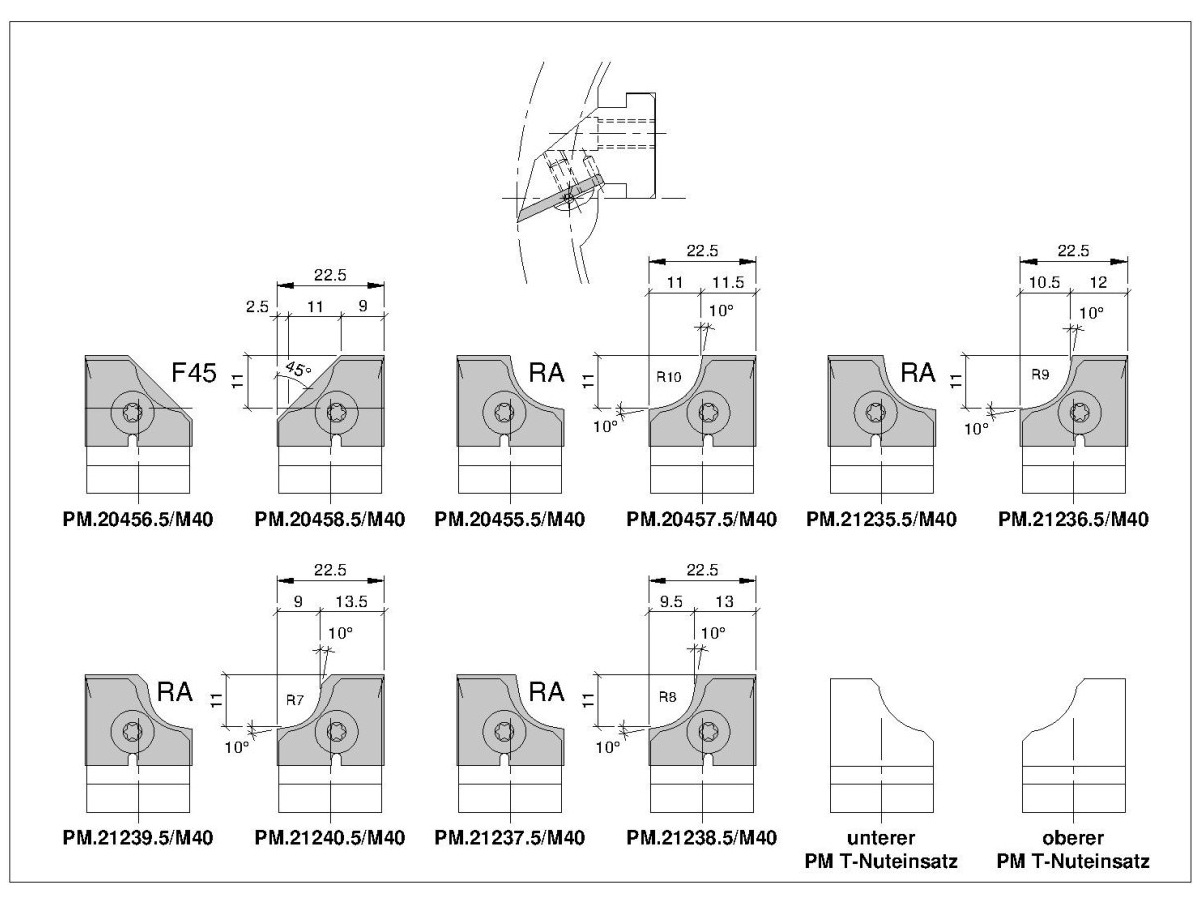 22.5
2.5
11
9
F45
11
45°
PM.20456.5/M40
PM.20458.5/M40

22.5
11
11.5
10°
RA
11
R10
10°
PM.20455.5/M40
PM.20457.5/M40

22.5
10.5
12
10°
RA
11
R9
10°
PM.21235.5/M40
PM.21236.5/M40

22.5
9
13.5
10°
RA
11
R7
10°
PM.21239.5/M40
PM.21240.5/M40

22.5
9.5
13
10°
RA
11
R8
10°
PM.21237.5/M40
PM.21238.5/M40

unterer
PM T-Nuteinsatz

oberer
PM T-Nuteinsatz