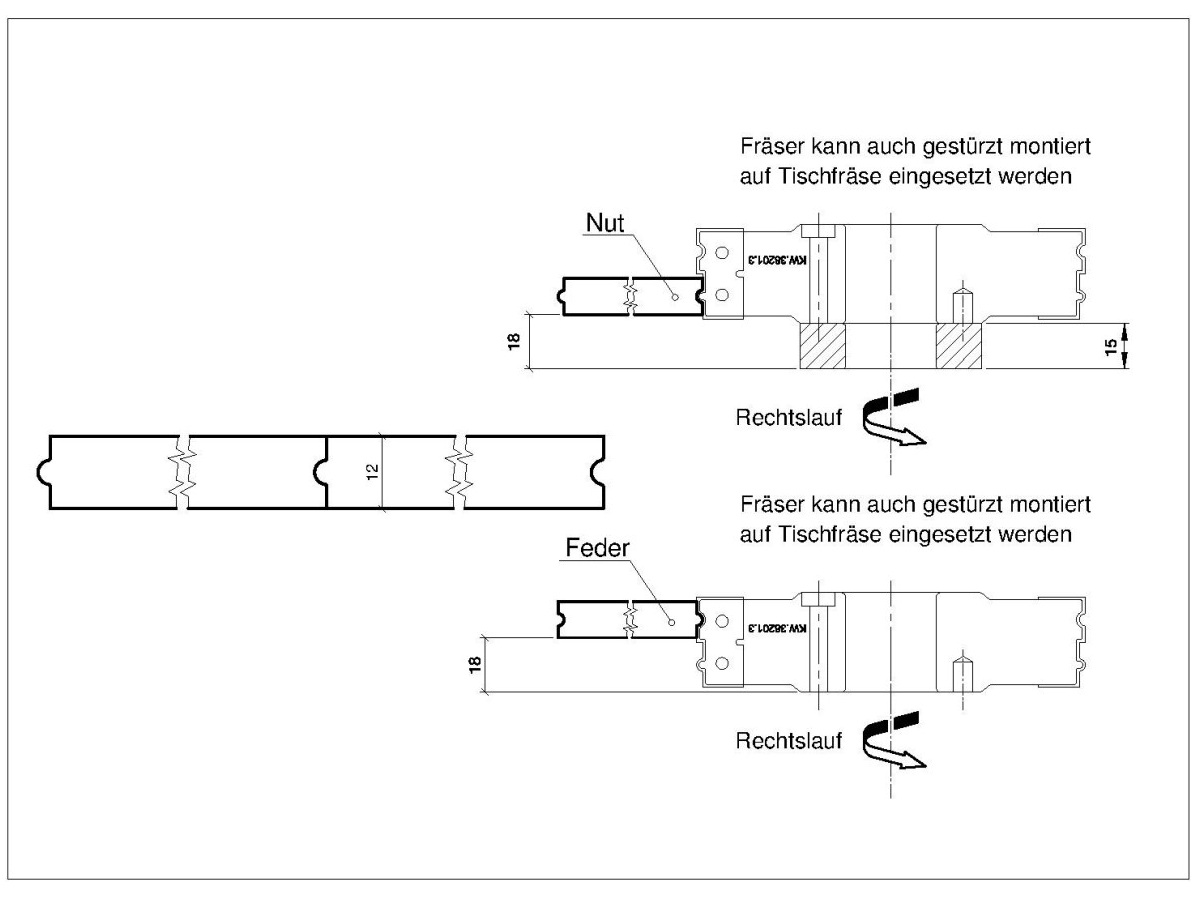 Fräser kann auch gestürzt montiert auf Tischfräse eingesetzt werden

Nut

KW.36201.3

18

15

Rechtslauf

12

Fräser kann auch gestürzt montiert auf Tischfräse eingesetzt werden

Feder

KW.36201.3

18

Rechtslauf