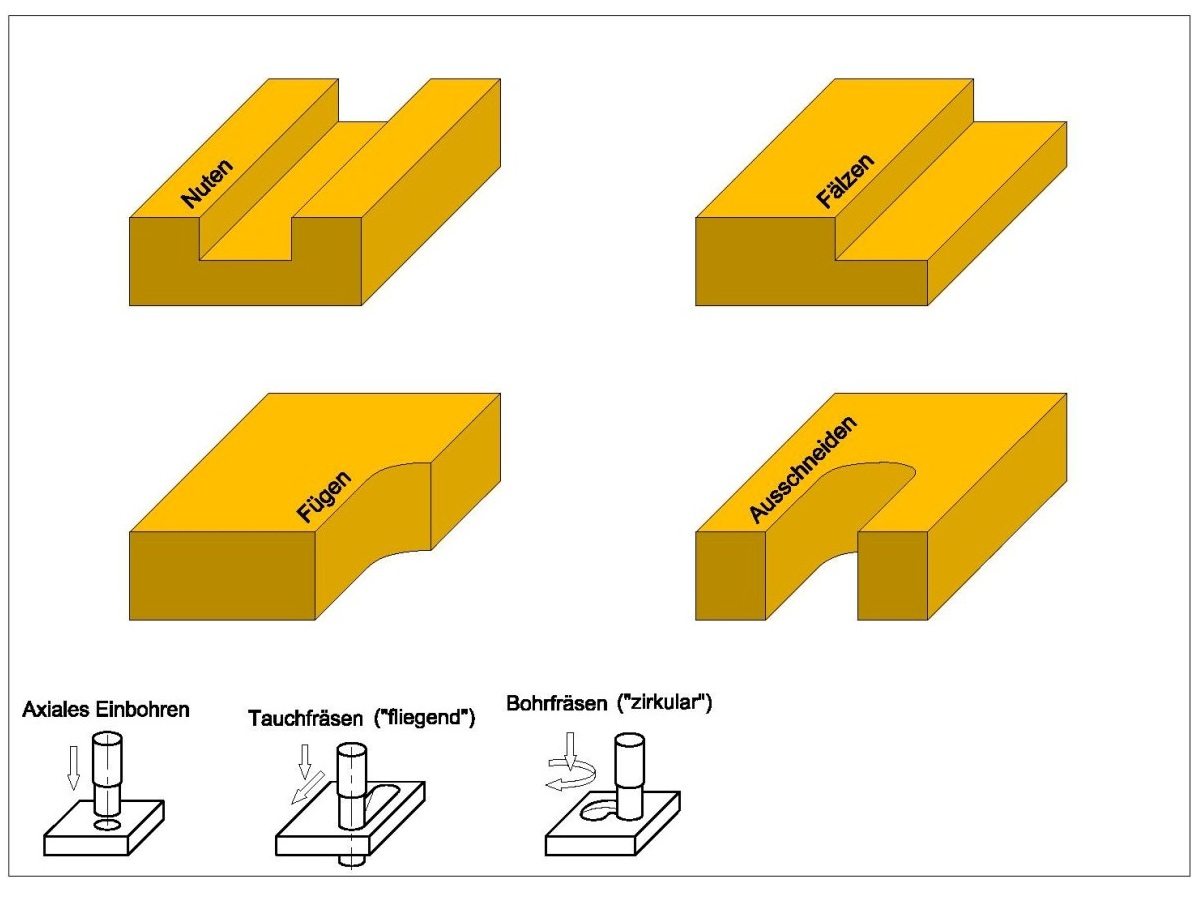 Nuten

Fälzen

Fügen

Ausschneiden

Axiales Einbohren

Tauchfräsen ("fliegend")

Bohrfräsen ("zirkular")