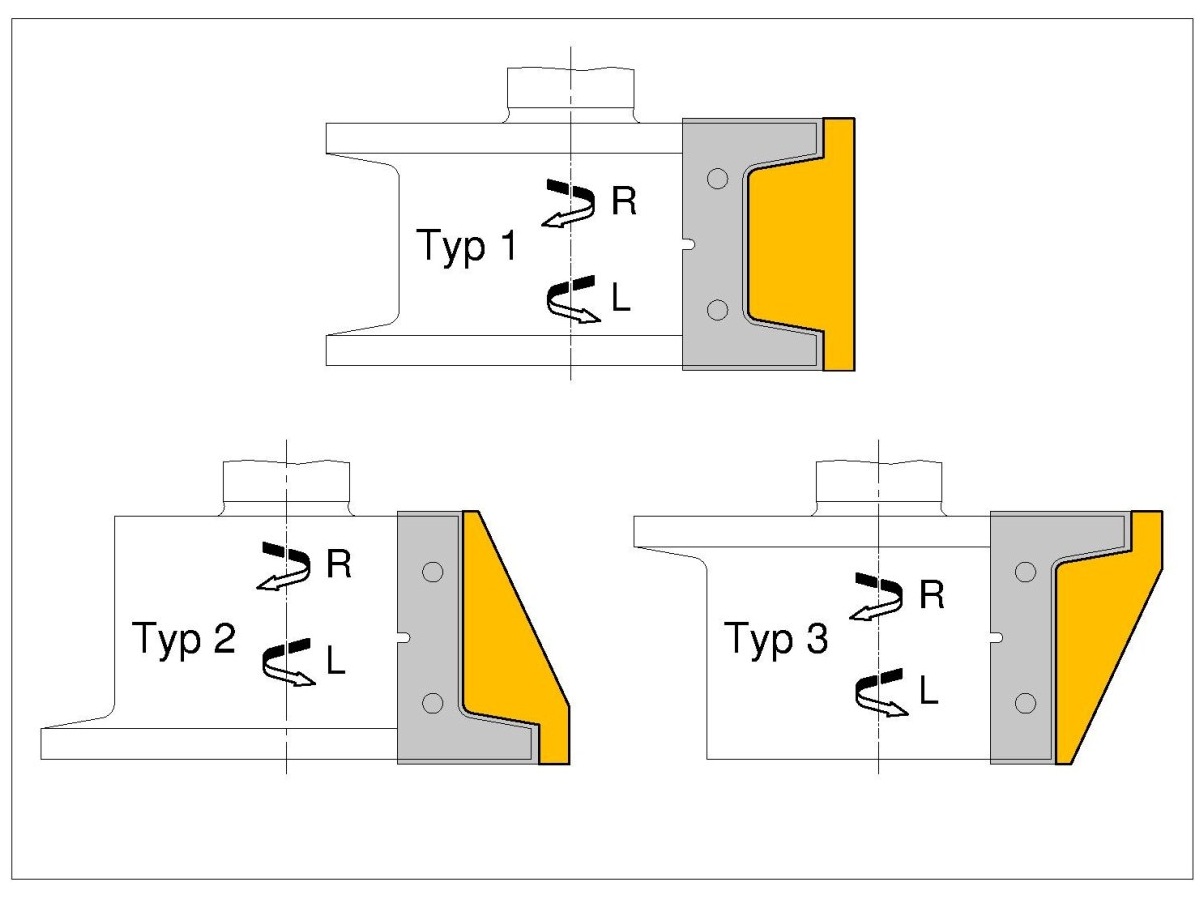 R
Typ 1
L

R
Typ 2
L

R
Typ 3
L