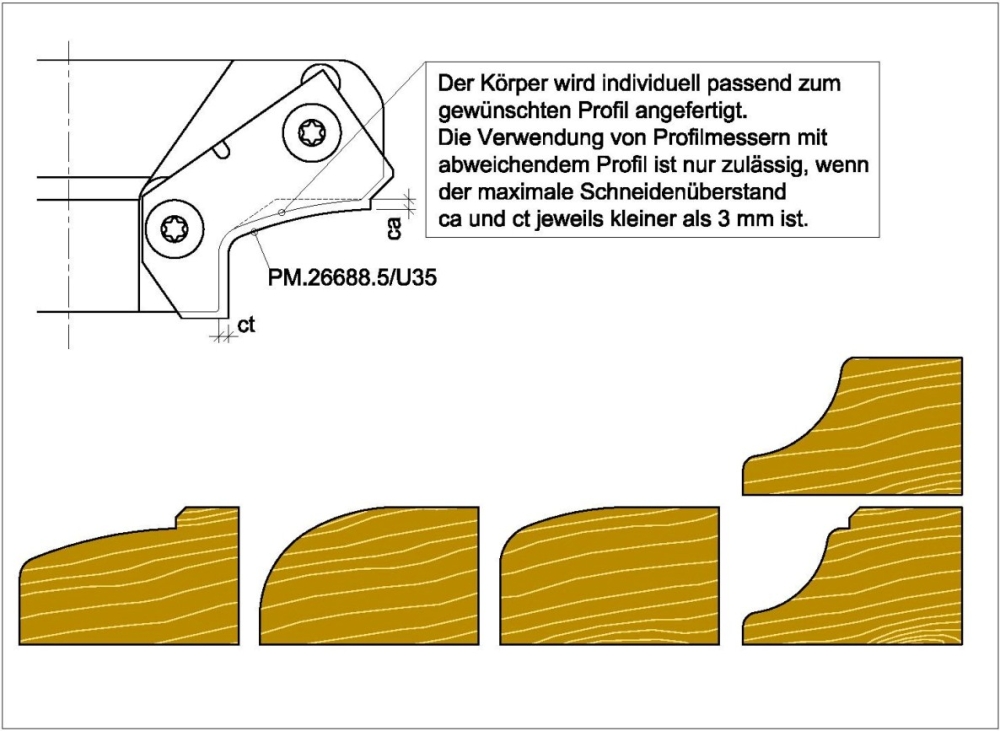 Der Körper wird individuell passend zum gewünschten Profil angefertigt.
Die Verwendung von Profilmessern mit abweichendem Profil ist nur zulässig, wenn der maximale Schneidenüberstand ca und ct jeweils kleiner als 3 mm ist.

ca

PM.26688.5/U35

ct