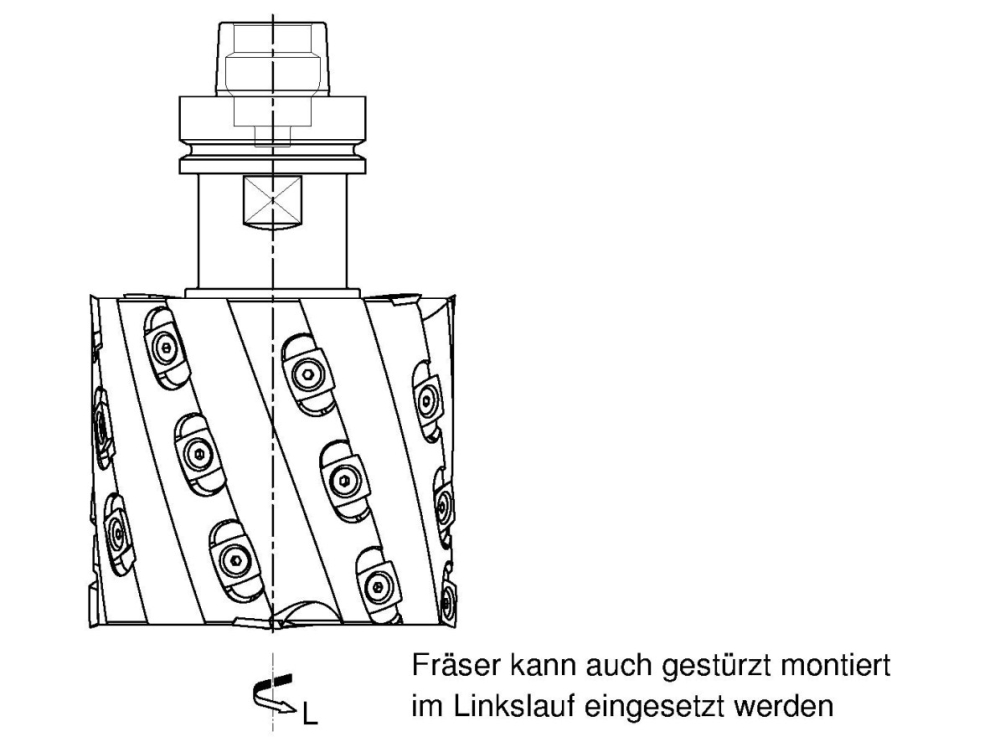 L

Fräser kann auch gestürzt montiert im Linkslauf eingesetzt werden